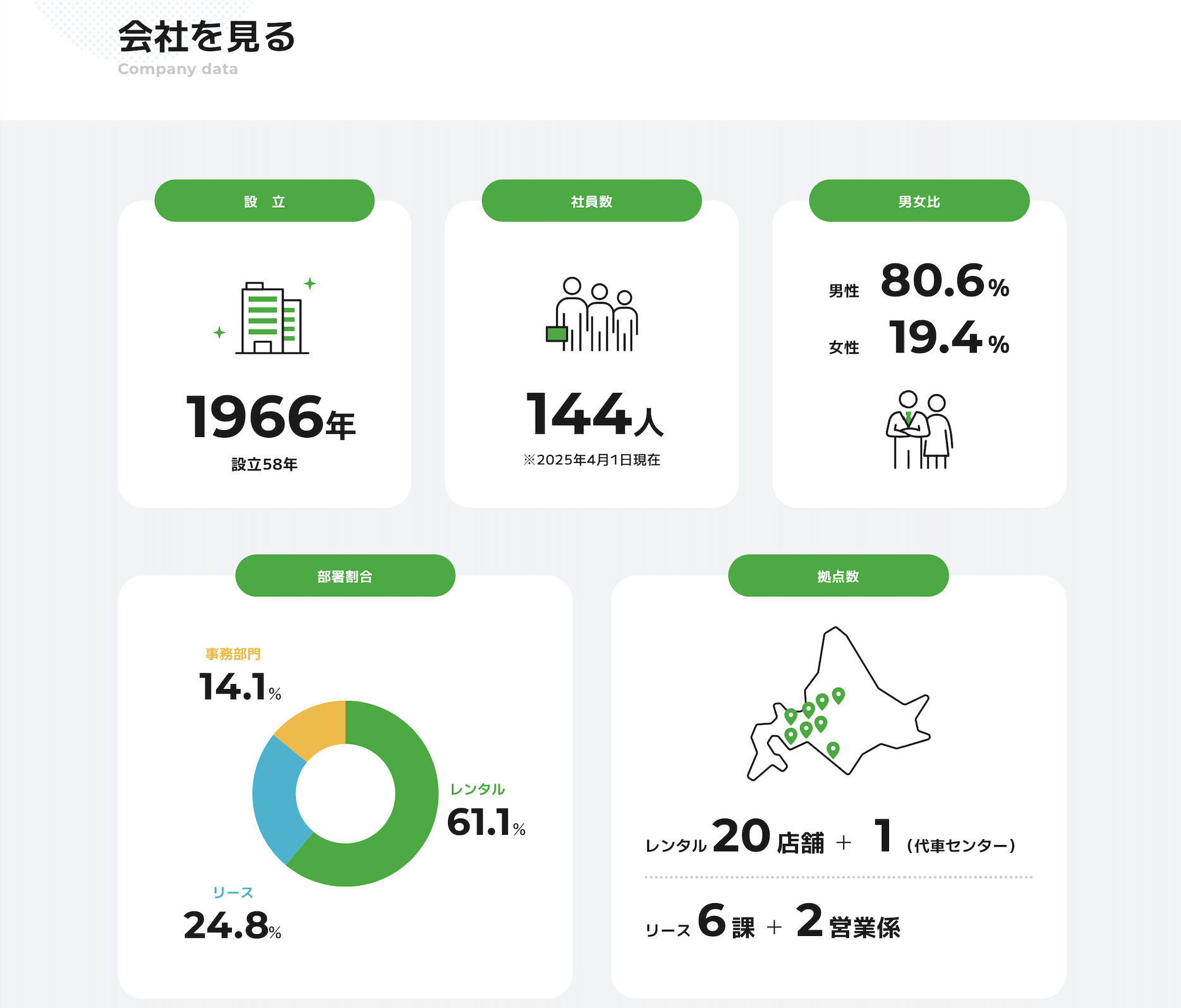 会社を見る
Company data

設 立

1966年
設立58年

社員数

144人
※2025年4月1日現在

男女比

男性 80.6%
女性 19.4%

部署割合

事務部門
14.1%

レンタル
61.1%

リース
24.8%

拠点数

レンタル20店舗 + 1（代車センター）

リース6課 + 2営業係